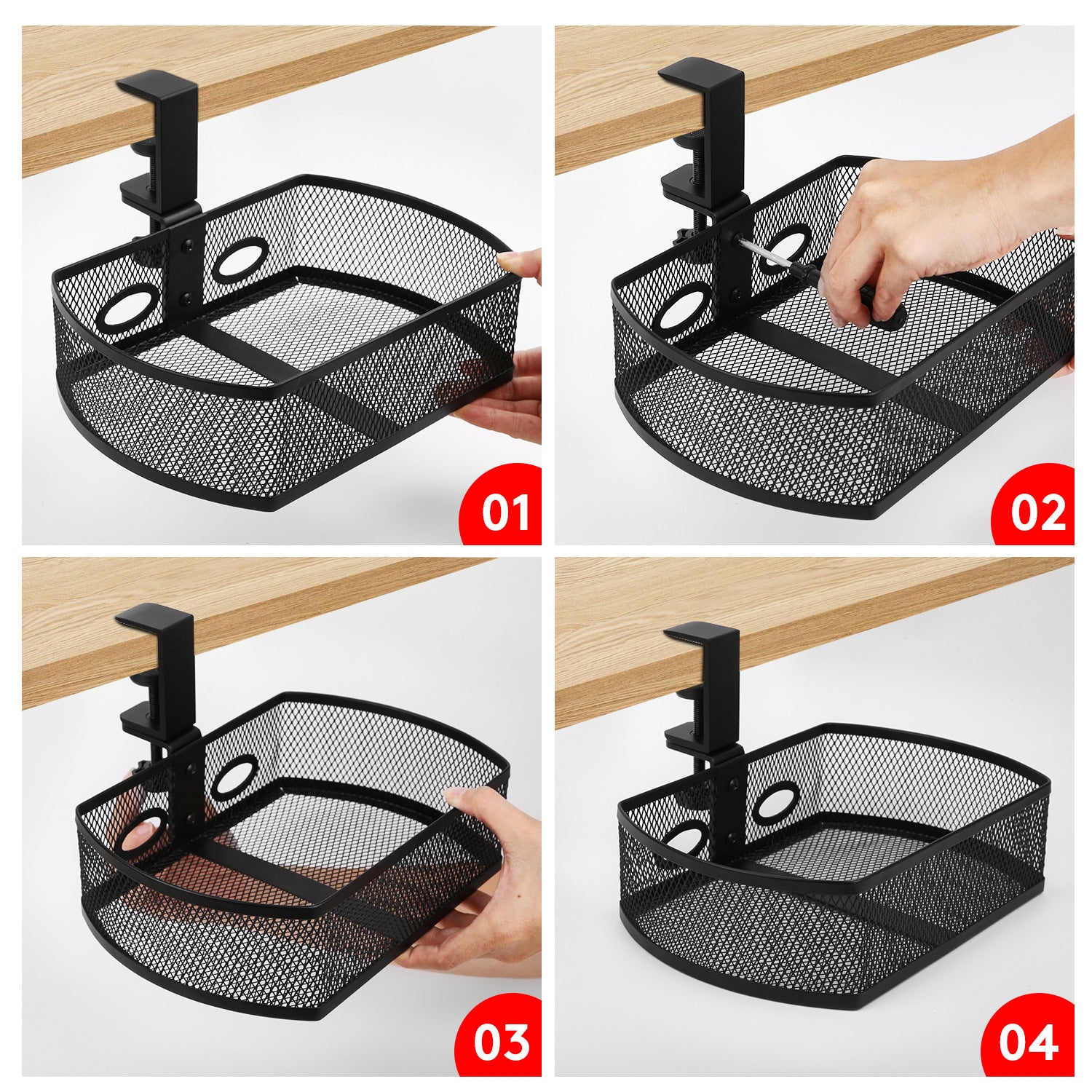 01

02

03

04